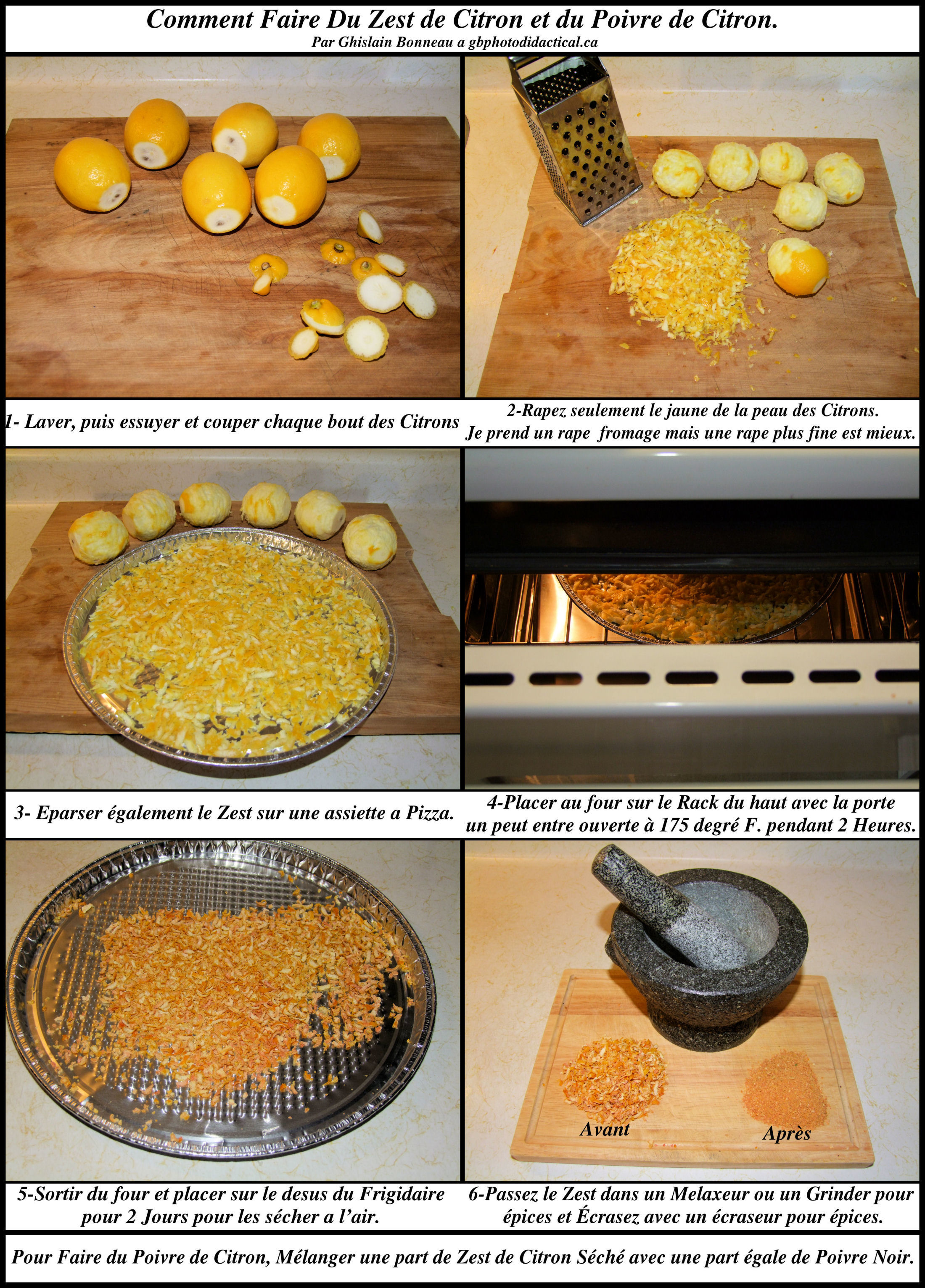 Comment Faire Du Zest de Citron et du Poivre de Citron.
Par Ghislain Bonneau a gbphotodidactical.ca

1- Laver, puis essuyer et couper chaque bout des Citrons

2-Rapez seulement le jaune de la peau des Citrons. Je prend un rape fromage mais une rape plus fine est mieux.

3- Eparser également le Zest sur une assiette a Pizza.

4-Placer au four sur le Rack du haut avec la porte un peut entre ouverte à 175 degré F. pendant 2 Heures.

Avant

Après

5-Sortir du four et placer sur le desus du Frigidaire pour 2 Jours pour les sécher a l'air.

6-Passez le Zest dans un Melaxeur ou un Grinder pour épices et Écrasez avec un écraseur pour épices.

Pour Faire du Poivre de Citron, Mélanger une part de Zest de Citron Séché avec une part égale de Poivre Noir.